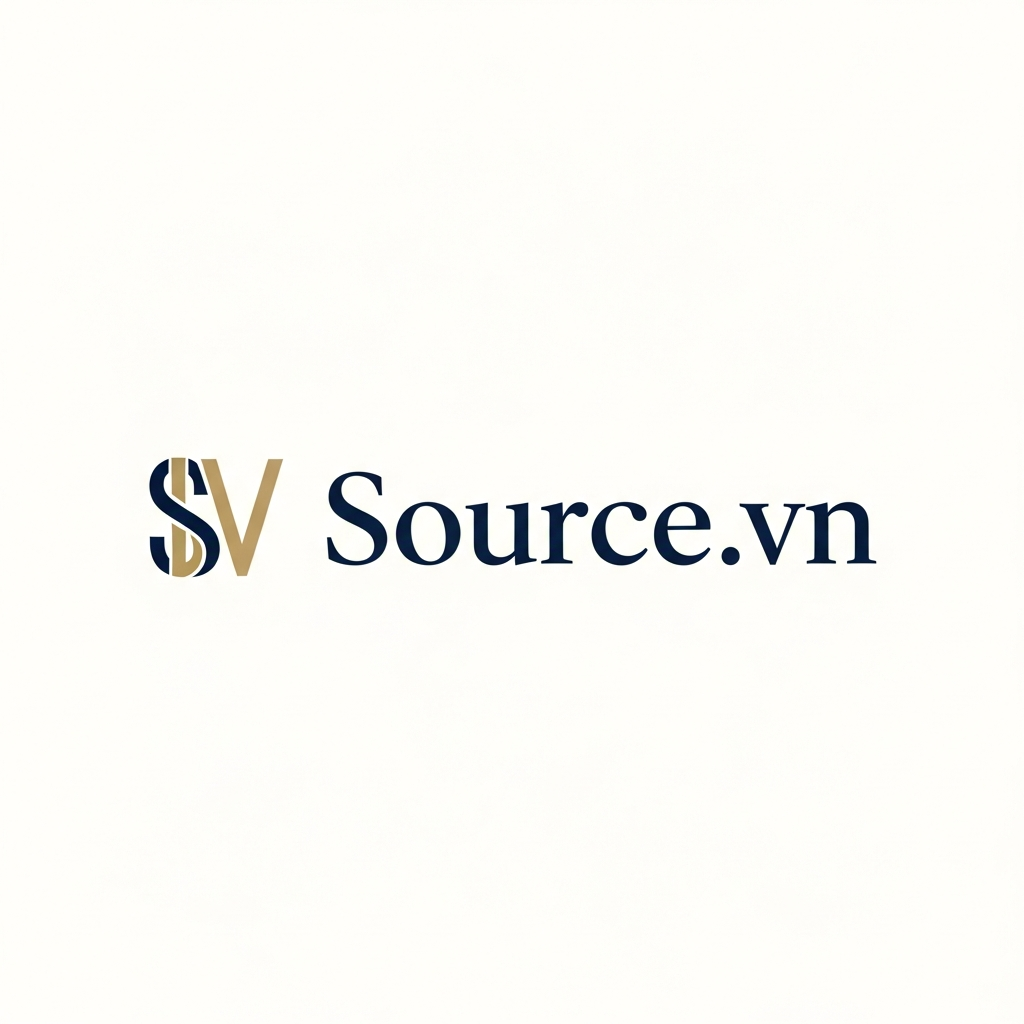 SV Source.vn